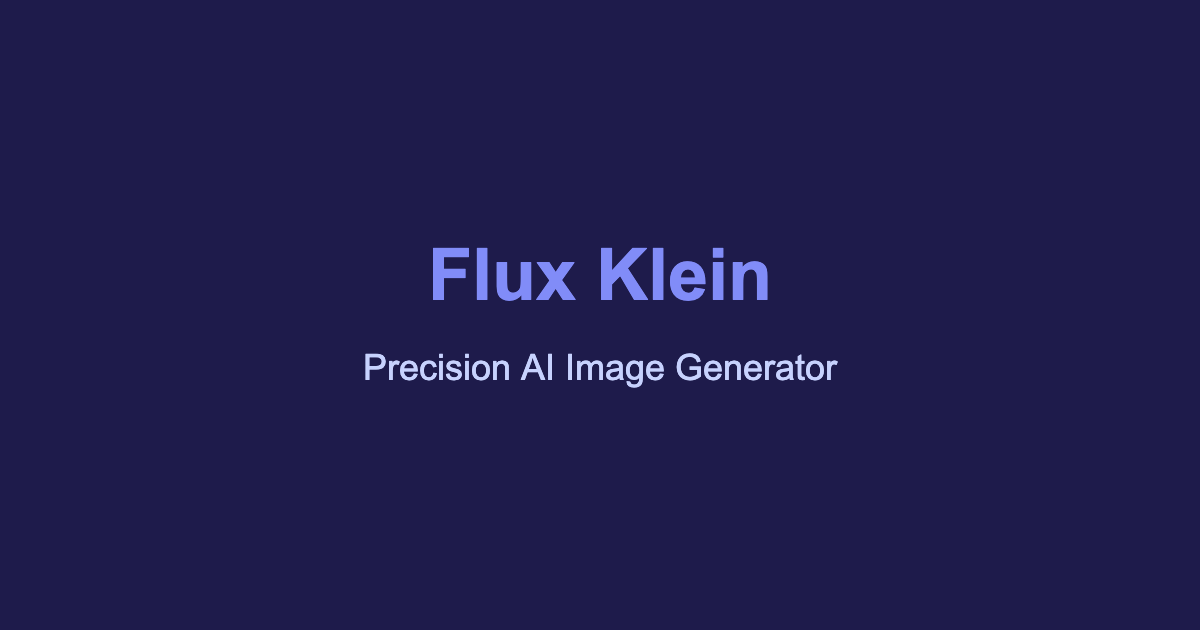 Flux Klein

Precision AI Image Generator